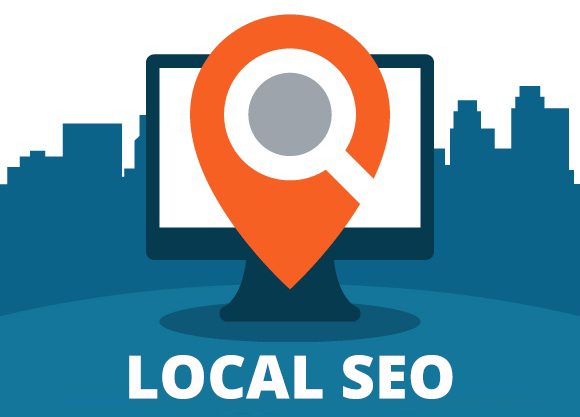 LOCAL SEO